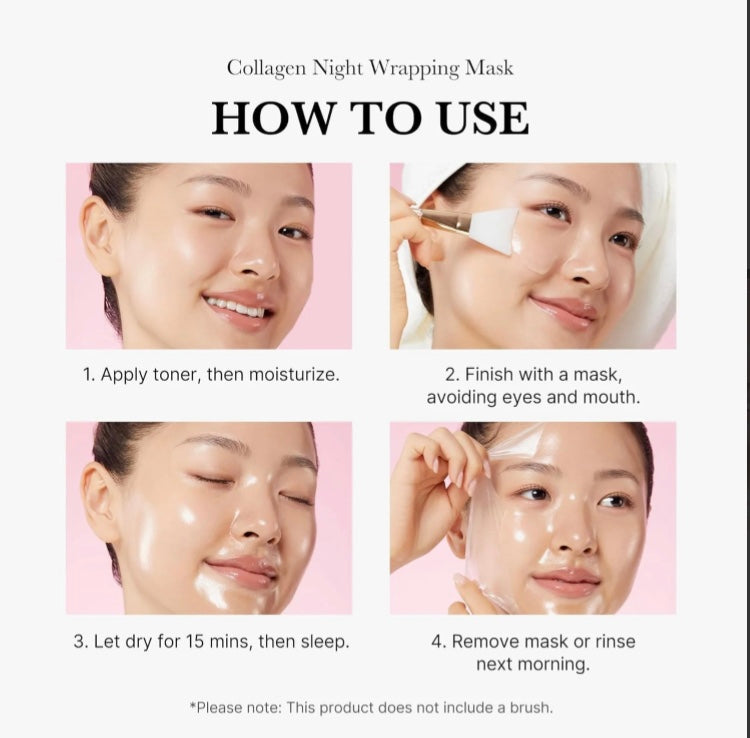 Collagen Night Wrapping Mask

HOW TO USE

1. Apply toner, then moisturize.

2. Finish with a mask, avoiding eyes and mouth.

3. Let dry for 15 mins, then sleep.

4. Remove mask or rinse next morning.

*Please note: This product does not include a brush.